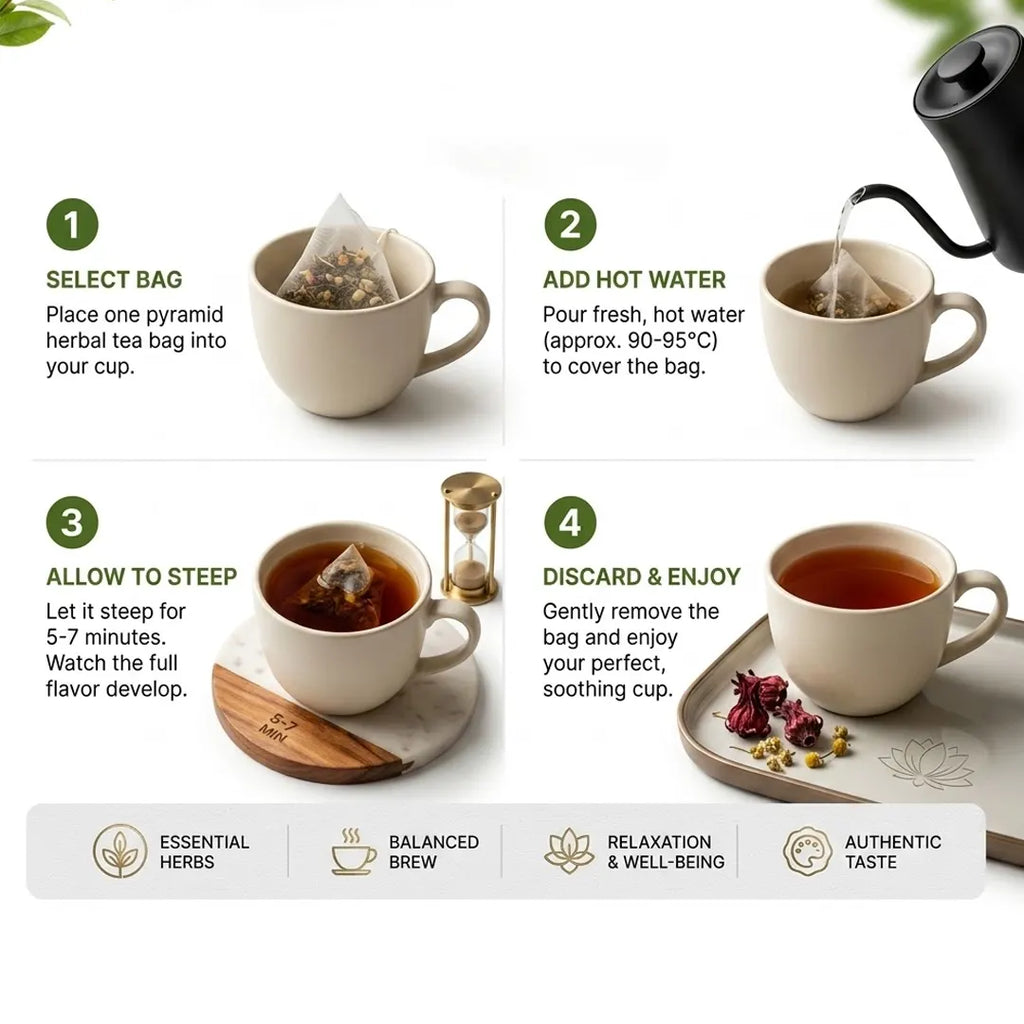 1
SELECT BAG
Place one pyramid herbal tea bag into your cup.

2
ADD HOT WATER
Pour fresh, hot water (approx. 90-95°C) to cover the bag.

3
ALLOW TO STEEP
Let it steep for 5-7 minutes. Watch the full flavor develop.

5-7 MIN

4
DISCARD & ENJOY
Gently remove the bag and enjoy your perfect, soothing cup.

ESSENTIAL HERBS
BALANCED BREW
RELAXATION & WELL-BEING
AUTHENTIC TASTE